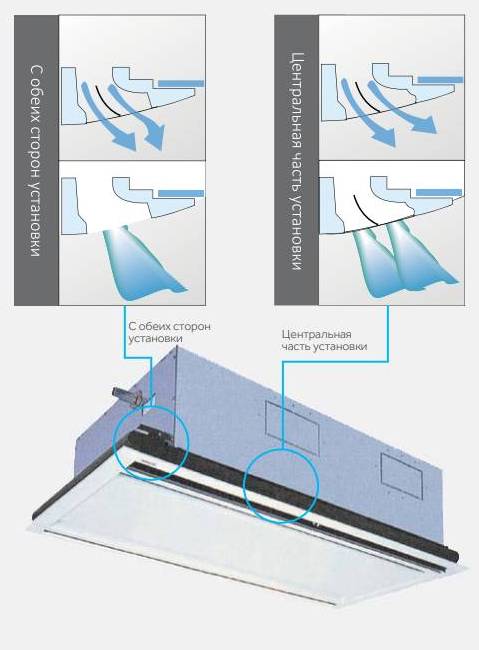 С обеих сторон установки

Центральная часть установки

С обеих сторон установки

Центральная часть установки